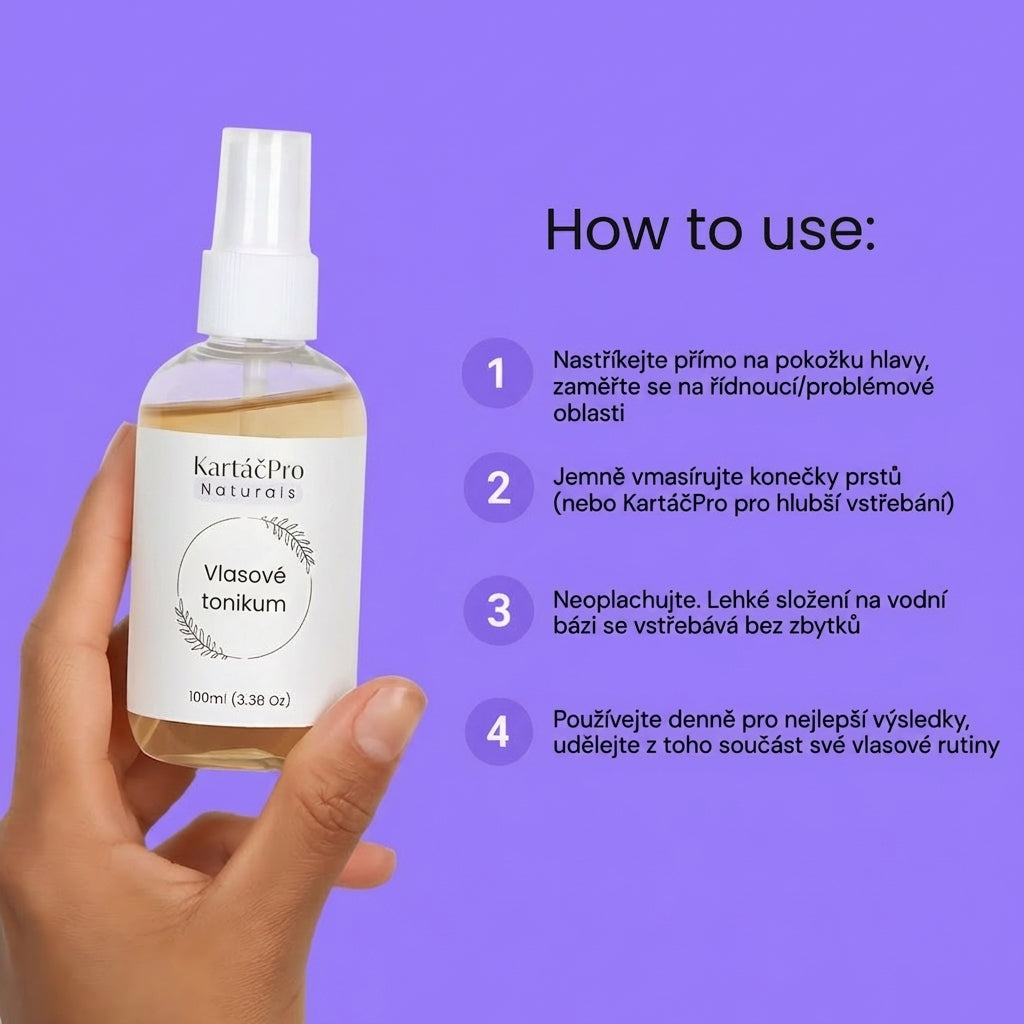 KartáčPro
Naturals

Vlasové tonikum

100ml (3.38 Oz)

How to use:

1 Nastříkejte přímo na pokožku hlavy, zaměřte se na řídnoucí/problémové oblasti

2 Jemně vmasírujte konečky prstů (nebo KartáčPro pro hlubší vstřebání)

3 Neoplachujte. Lehké složení na vodní bázi se vstřebává bez zbytků

4 Používejte denně pro nejlepší výsledky, udělejte z toho součást své vlasové rutiny